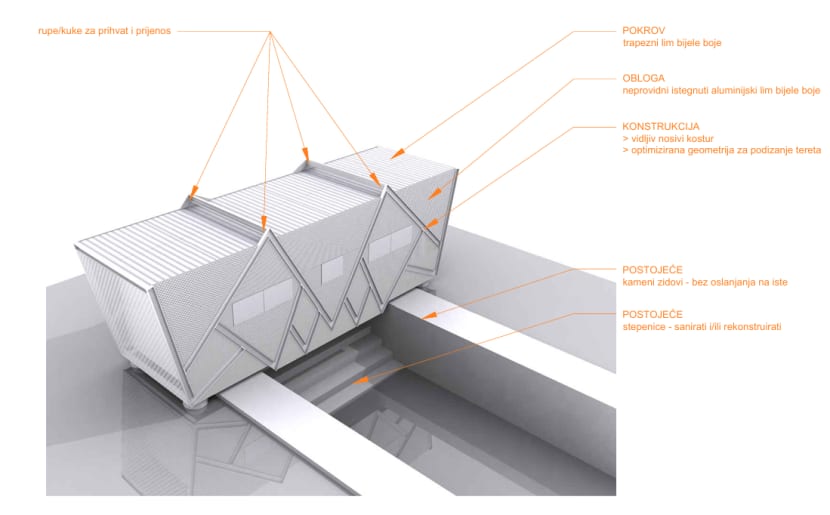 rupe/kuke za prihvat i prijenos

POKROV
trapezni lim bijele boje

OBLOGA
neprovidni istegnuti aluminijski lim bijele boje

KONSTRUKCIJA
> vidljiv nosivi kostur
> optimizirana geometrija za podizanje tereta

POSTOJEĆE
kameni zidovi - bez oslanjanja na iste

POSTOJEĆE
stepenice - sanirati i/ili rekonstruirati